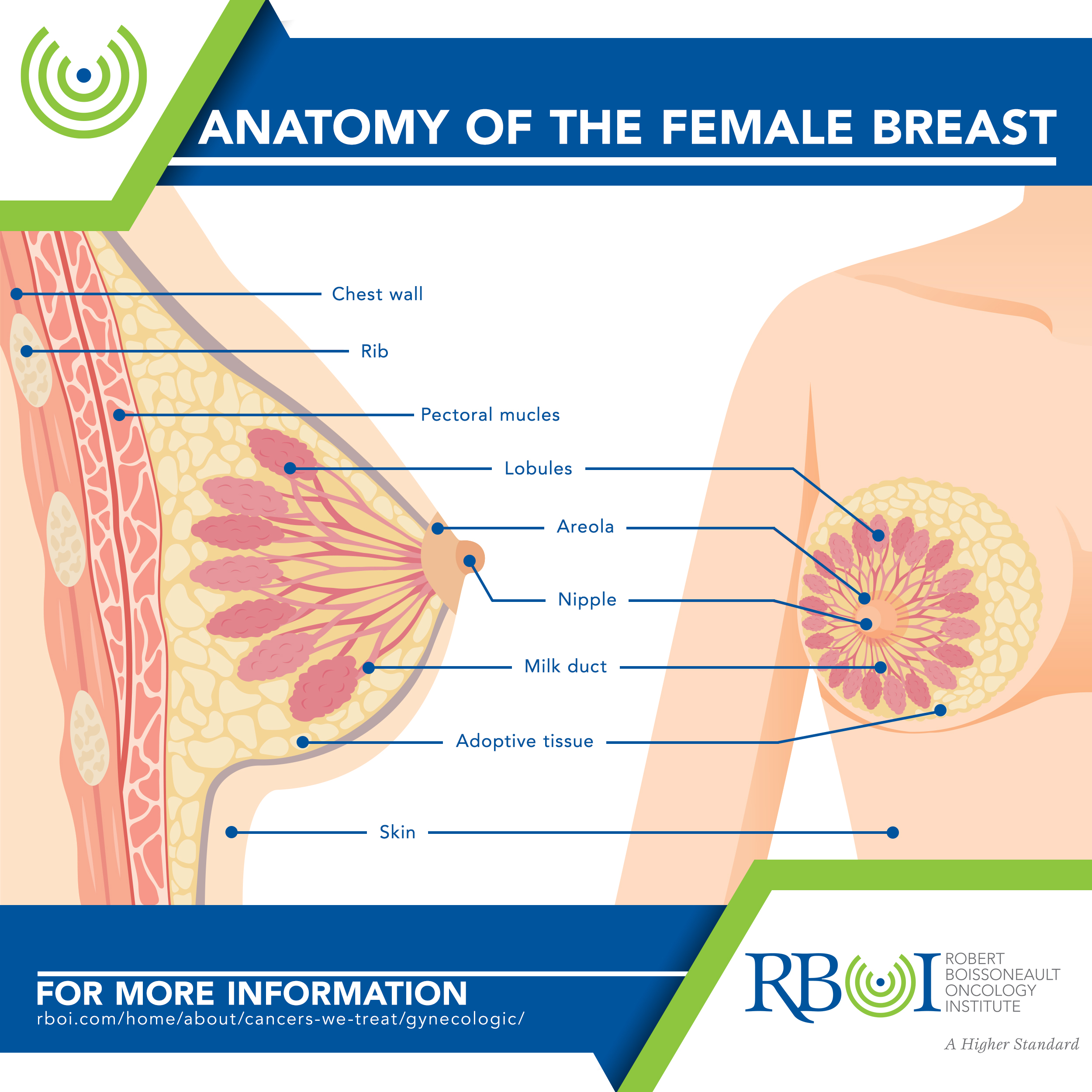 ANATOMY OF THE FEMALE BREAST

Chest wall

Rib

Pectoral mucles

Lobules

Areola

Nipple

Milk duct

Adoptive tissue

Skin

FOR MORE INFORMATION
rboi.com/home/about/cancers-we-treat/gynecologic/

RBOI ROBERT BOISSONEAULT ONCOLOGY INSTITUTE

A Higher Standard