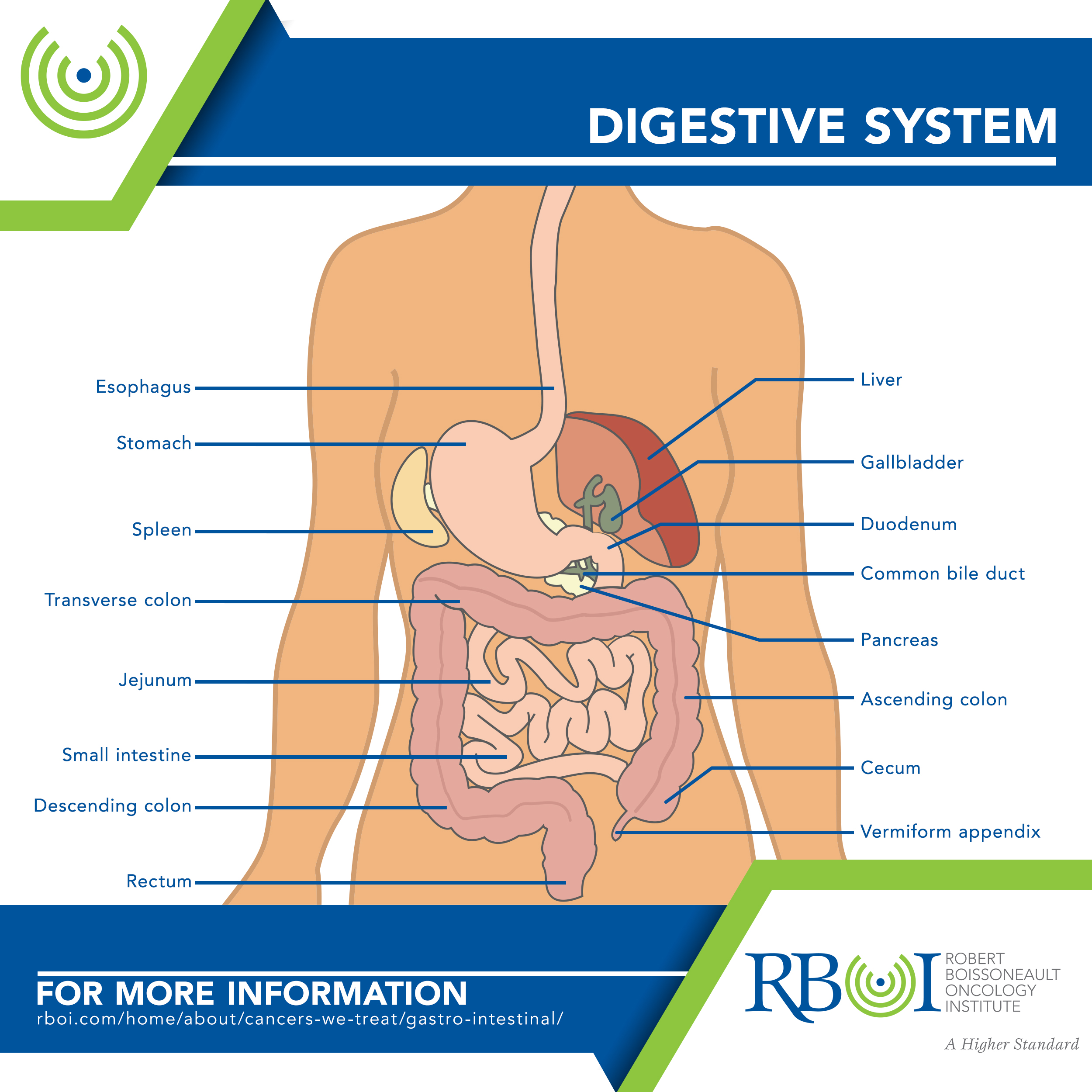 DIGESTIVE SYSTEM

Esophagus
Stomach
Spleen
Transverse colon
Jejunum
Small intestine
Descending colon
Rectum

Liver
Gallbladder
Duodenum
Common bile duct
Pancreas
Ascending colon
Cecum
Vermiform appendix

FOR MORE INFORMATION
rboi.com/home/about/cancers-we-treat/gastro-intestinal/

RBOI ROBERT BOISSONEAULT ONCOLOGY INSTITUTE
A Higher Standard