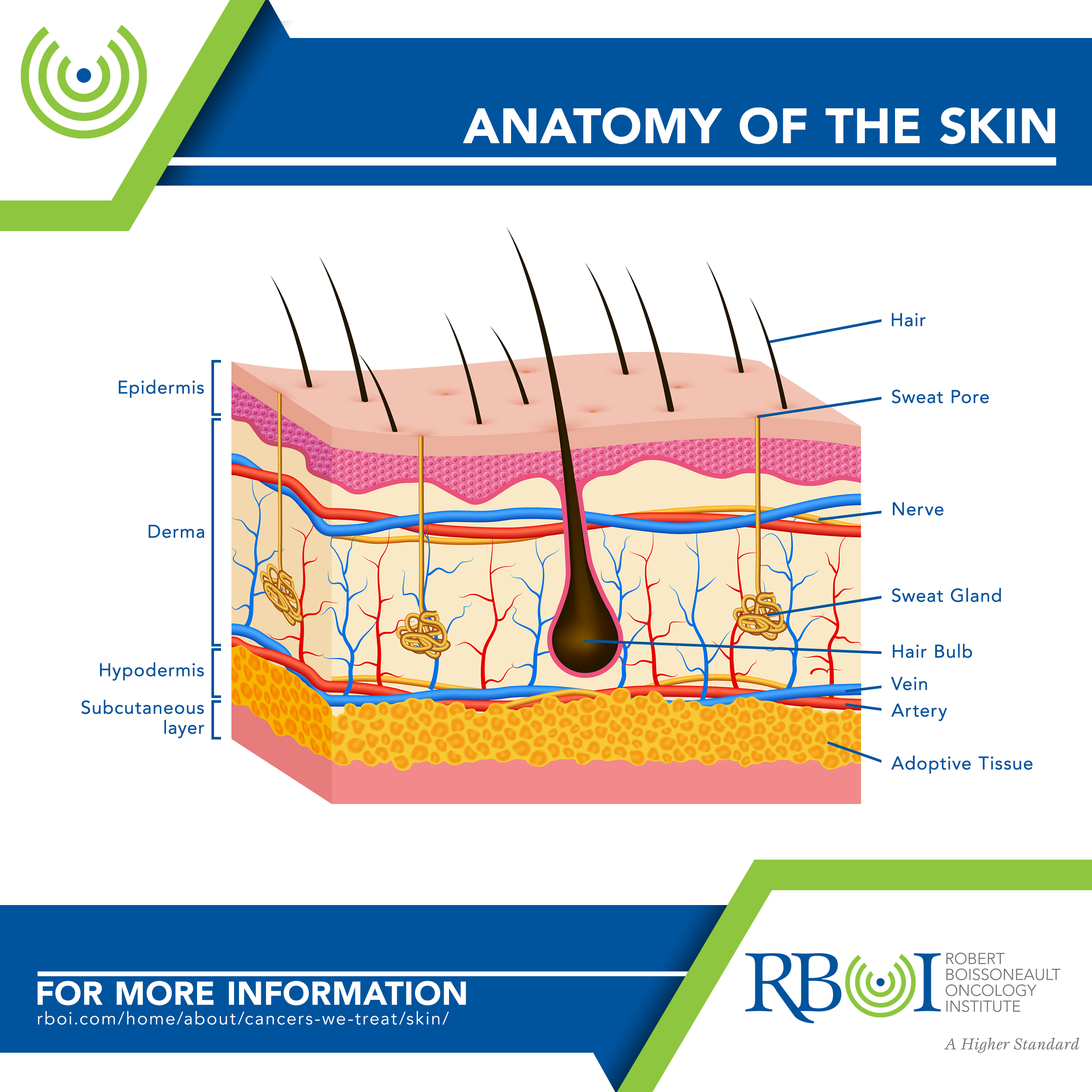 ANATOMY OF THE SKIN

Epidermis
Derma
Hypodermis
Subcutaneous layer

Hair
Sweat Pore
Nerve
Sweat Gland
Hair Bulb
Vein
Artery
Adoptive Tissue

FOR MORE INFORMATION
rboi.com/home/about/cancers-we-treat/skin/

RBOI ROBERT BOISSONEAULT ONCOLOGY INSTITUTE
A Higher Standard